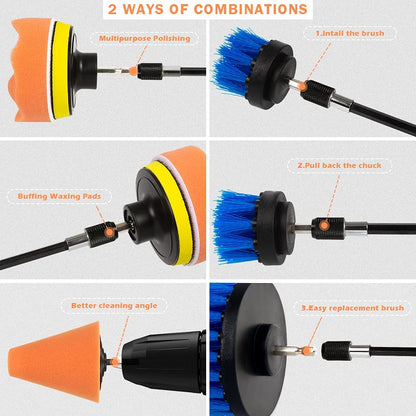 2 WAYS OF COMBINATIONS

Multipurpose Polishing

Buffing Waxing Pads

Better cleaning angle

1.Intall the brush

2.Pull back the chuck

3.Easy replacement brush